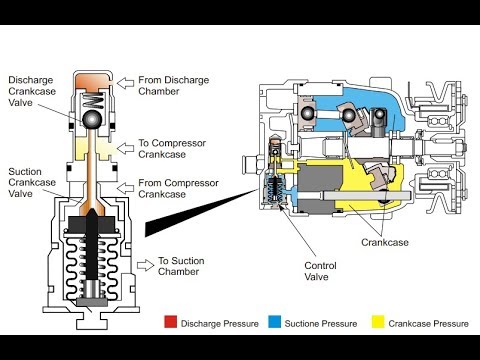 Discharge Crankcase Valve

From Discharge Chamber

To Compressor Crankcase

Suction Crankcase Valve

From Compressor Crankcase

To Suction Chamber

Crankcase

Control Valve

Discharge Pressure
Suctione Pressure
Crankcase Pressure